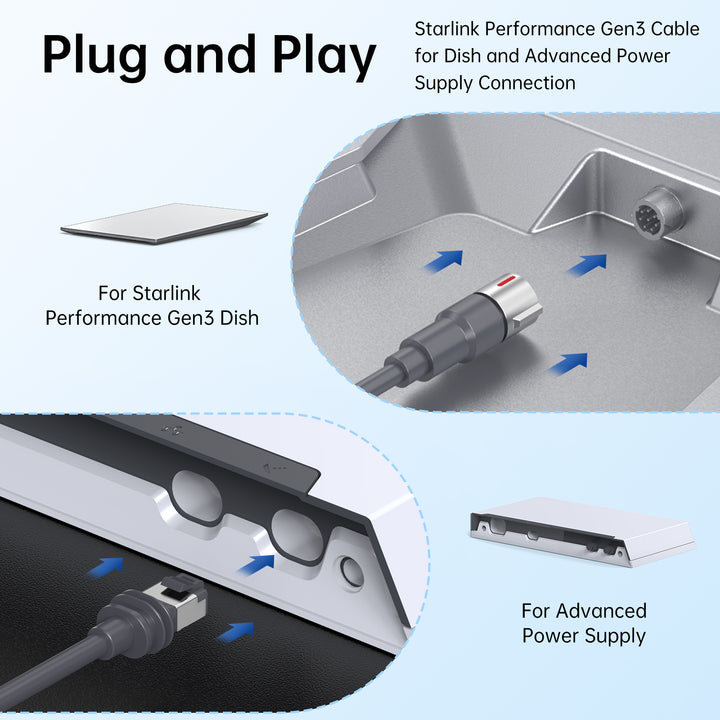 Plug and Play

Starlink Performance Gen3 Cable for Dish and Advanced Power Supply Connection

For Starlink Performance Gen3 Dish

For Advanced Power Supply