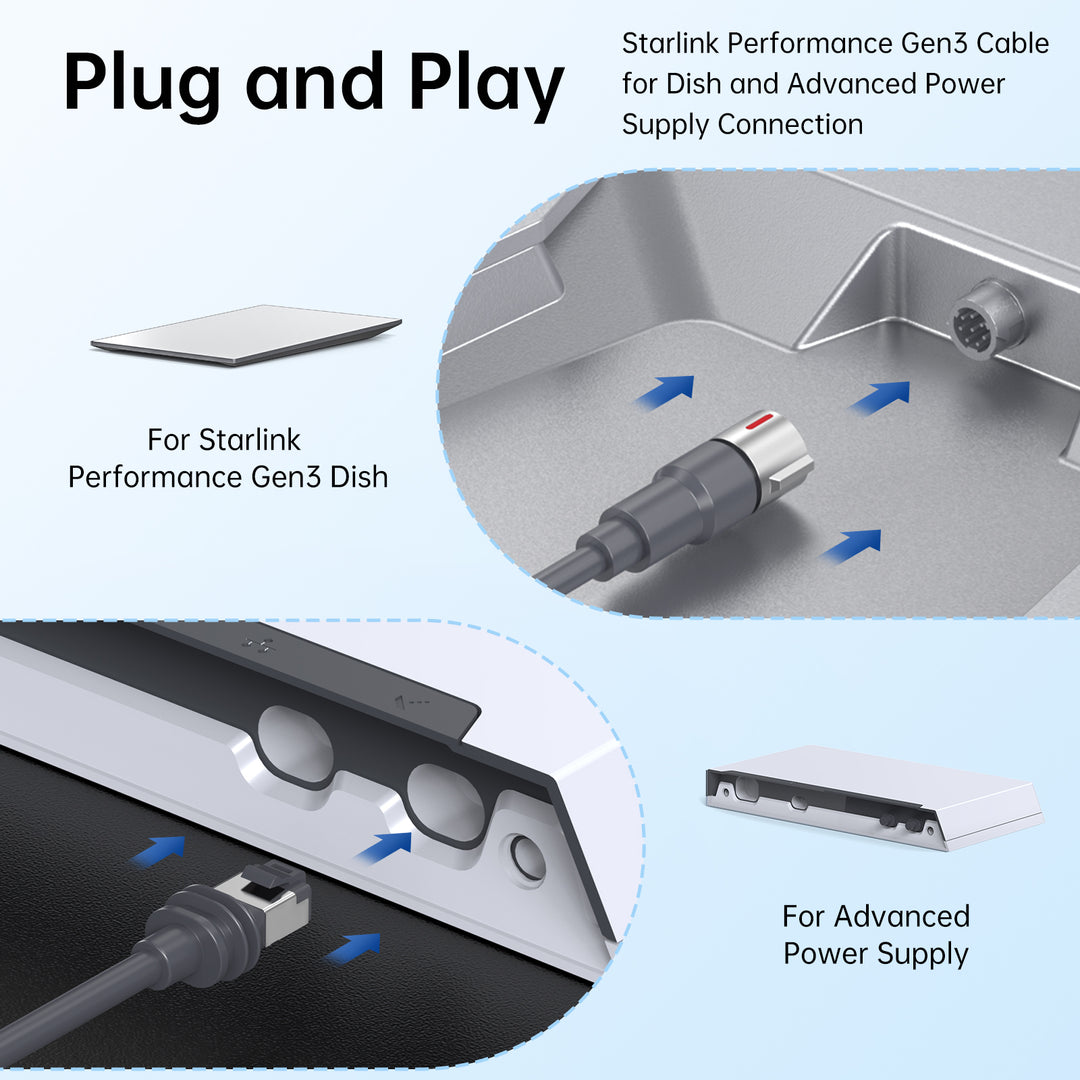 Plug and Play

Starlink Performance Gen3 Cable for Dish and Advanced Power Supply Connection

For Starlink Performance Gen3 Dish

For Advanced Power Supply