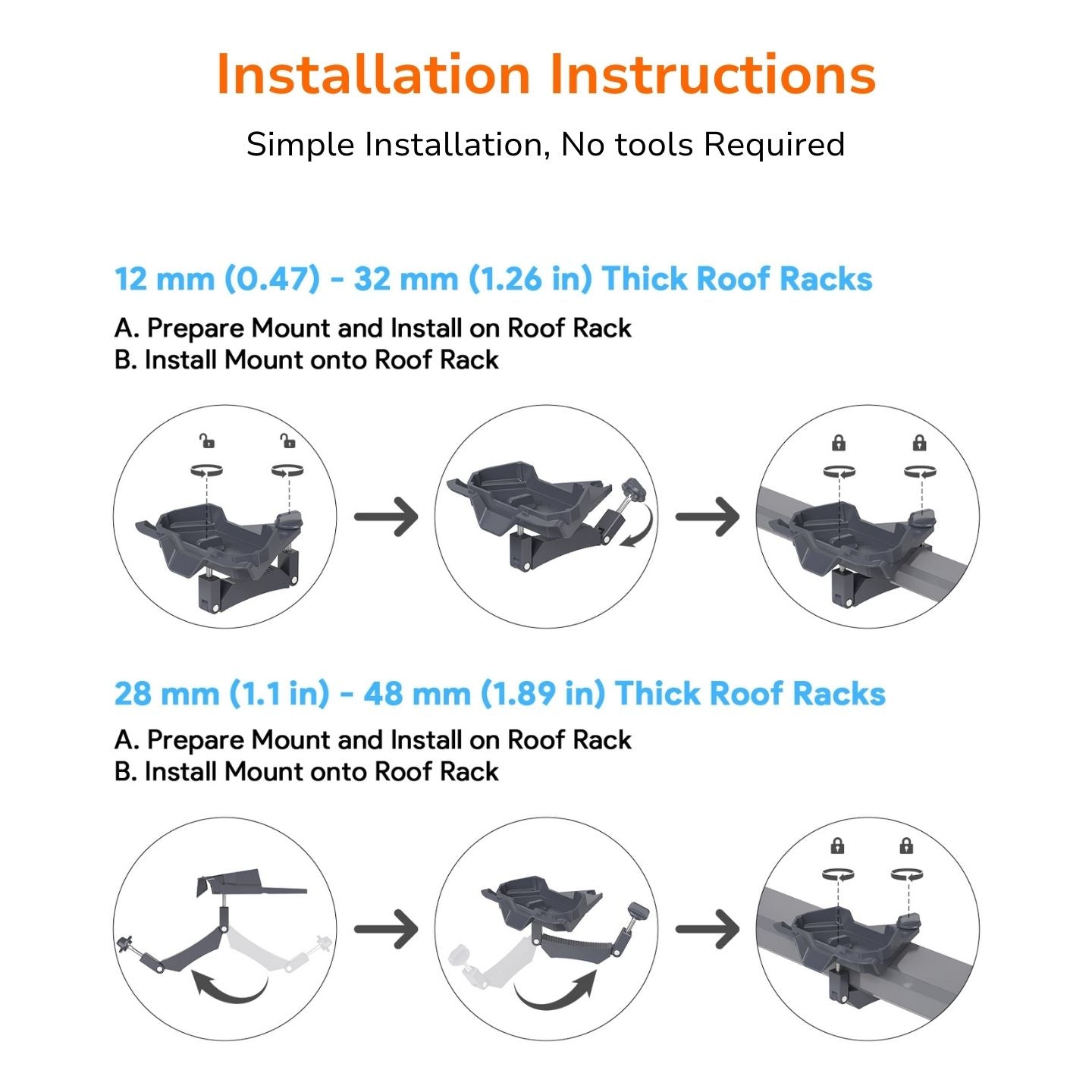 Installation Instructions

Simple Installation, No tools Required

12 mm (0.47) - 32 mm (1.26 in) Thick Roof Racks

A. Prepare Mount and Install on Roof Rack
B. Install Mount onto Roof Rack

28 mm (1.1 in) - 48 mm (1.89 in) Thick Roof Racks

A. Prepare Mount and Install on Roof Rack
B. Install Mount onto Roof Rack