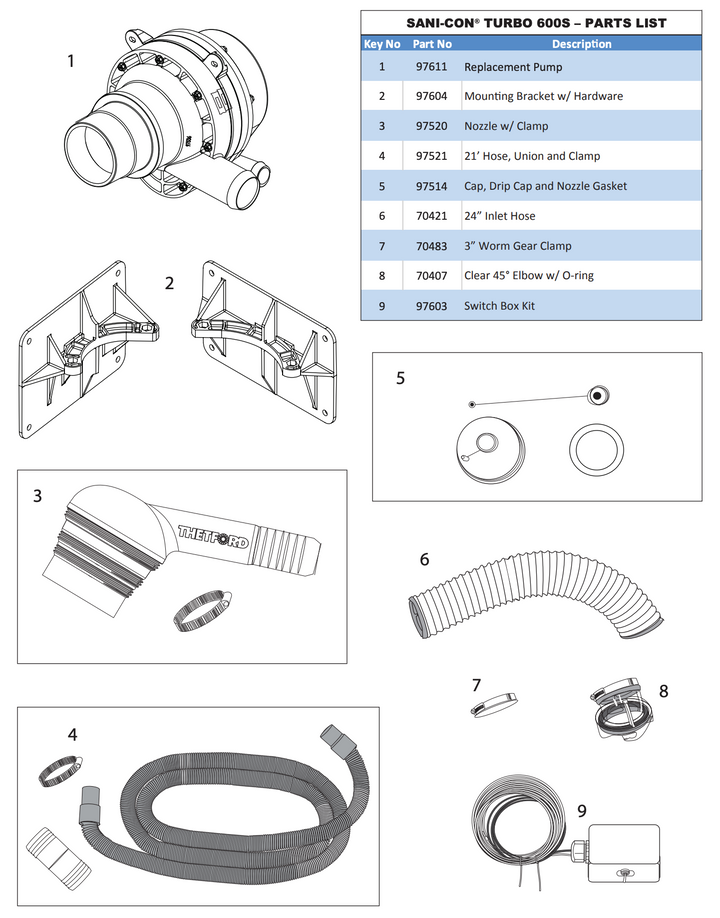 1

SANI-CON® TURBO 600S – PARTS LIST

| Key No | Part No | Description |
|---|---|---|
| 1 | 97611 | Replacement Pump |
| 2 | 97604 | Mounting Bracket w/ Hardware |
| 3 | 97520 | Nozzle w/ Clamp |
| 4 | 97521 | 21' Hose, Union and Clamp |
| 5 | 97514 | Cap, Drip Cap and Nozzle Gasket |
| 6 | 70421 | 24" Inlet Hose |
| 7 | 70483 | 3" Worm Gear Clamp |
| 8 | 70407 | Clear 45° Elbow w/ O-ring |
| 9 | 97603 | Switch Box Kit |

2

5

3

THETFORD

6

7

8

4

9