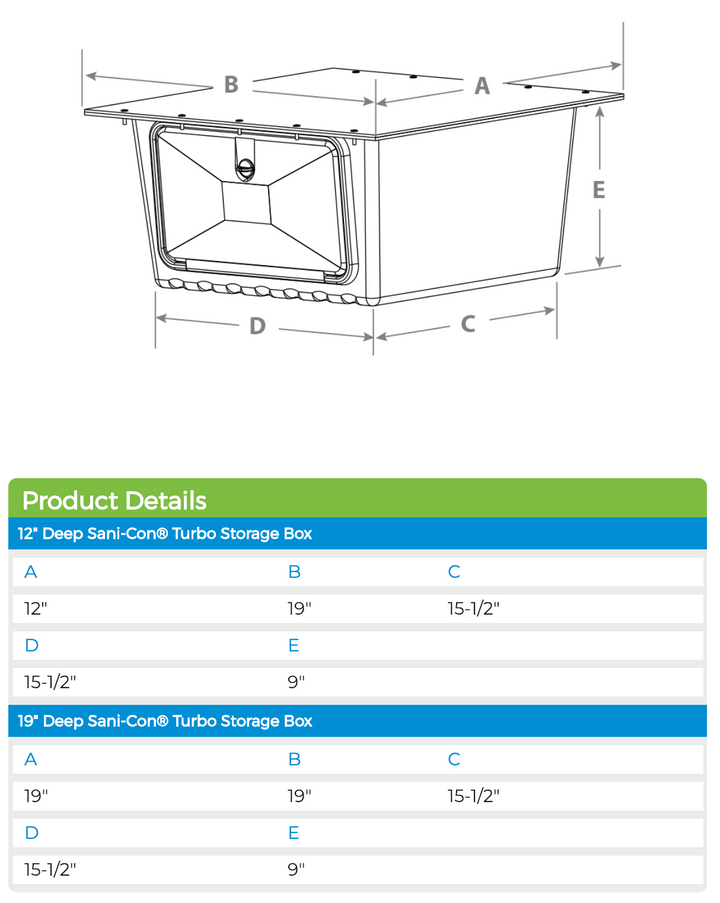 B A E D C

Product Details

12" Deep Sani-Con® Turbo Storage Box

| A | B | C |
|---|---|---|
| 12" | 19" | 15-1/2" |
| D | E | |
| 15-1/2" | 9" | |

19" Deep Sani-Con® Turbo Storage Box

| A | B | C |
|---|---|---|
| 19" | 19" | 15-1/2" |
| D | E | |
| 15-1/2" | 9" | |