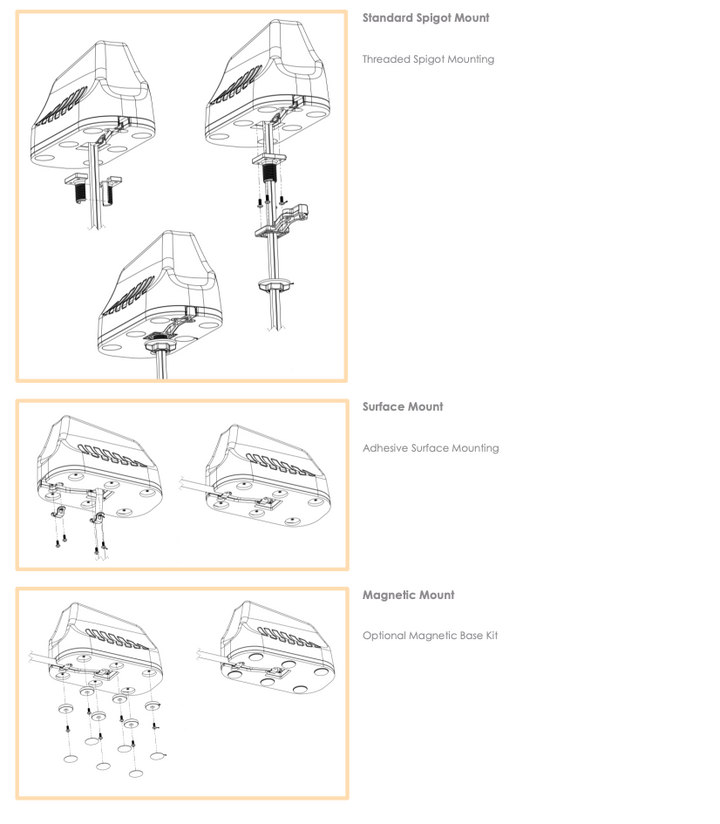 Standard Spigot Mount

Threaded Spigot Mounting

Surface Mount

Adhesive Surface Mounting

Magnetic Mount

Optional Magnetic Base Kit