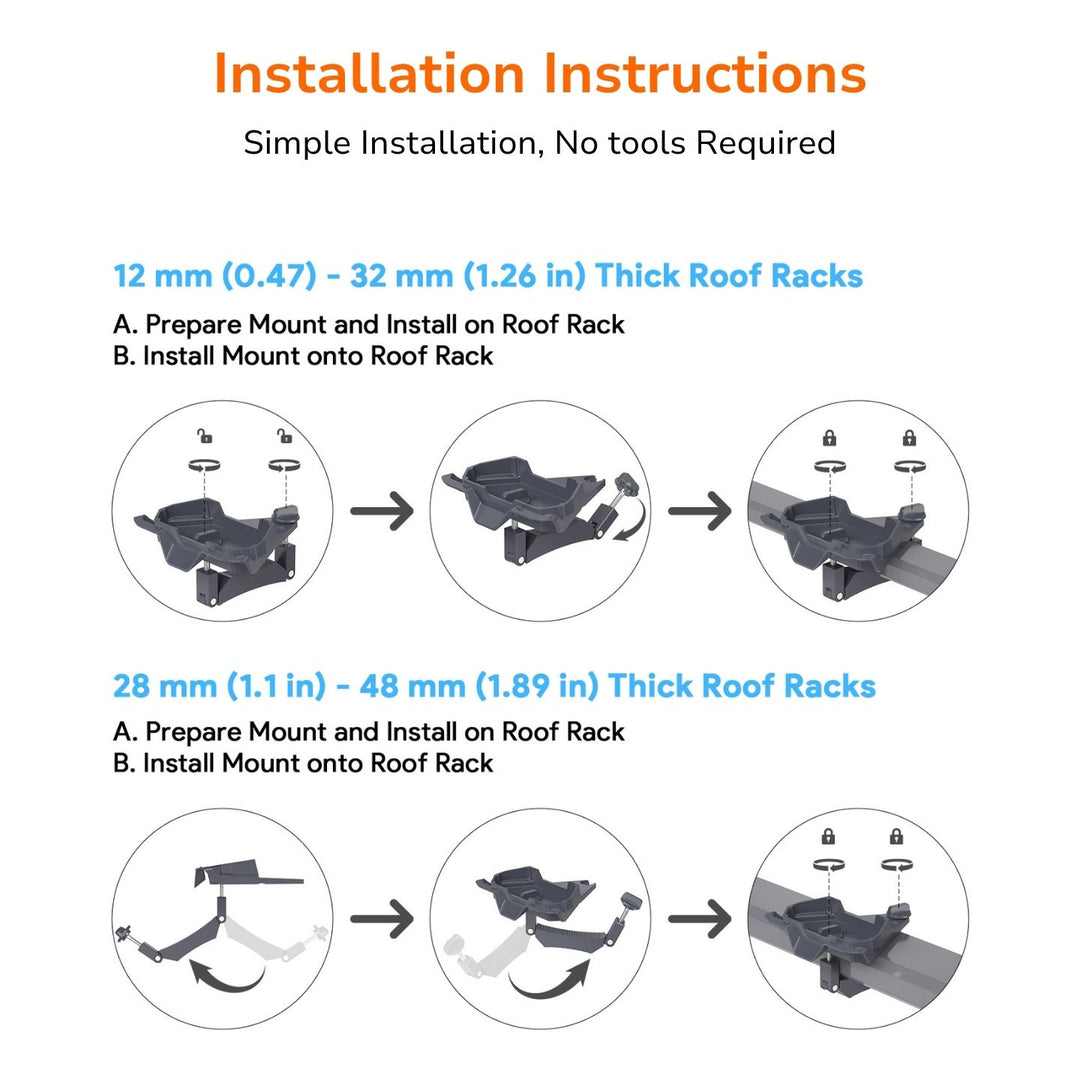 Installation Instructions

Simple Installation, No tools Required

12 mm (0.47) - 32 mm (1.26 in) Thick Roof Racks

A. Prepare Mount and Install on Roof Rack
B. Install Mount onto Roof Rack

28 mm (1.1 in) - 48 mm (1.89 in) Thick Roof Racks

A. Prepare Mount and Install on Roof Rack
B. Install Mount onto Roof Rack