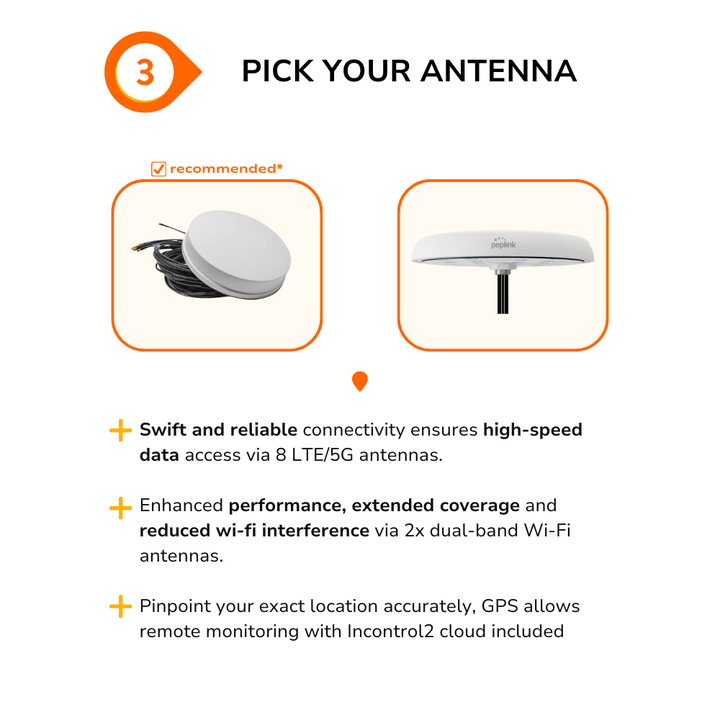 3

PICK YOUR ANTENNA

recommended*

peplink

Swift and reliable connectivity ensures high-speed data access via 8 LTE/5G antennas.

Enhanced performance, extended coverage and reduced wi-fi interference via 2x dual-band Wi-Fi antennas.

Pinpoint your exact location accurately, GPS allows remote monitoring with Incontrol2 cloud included