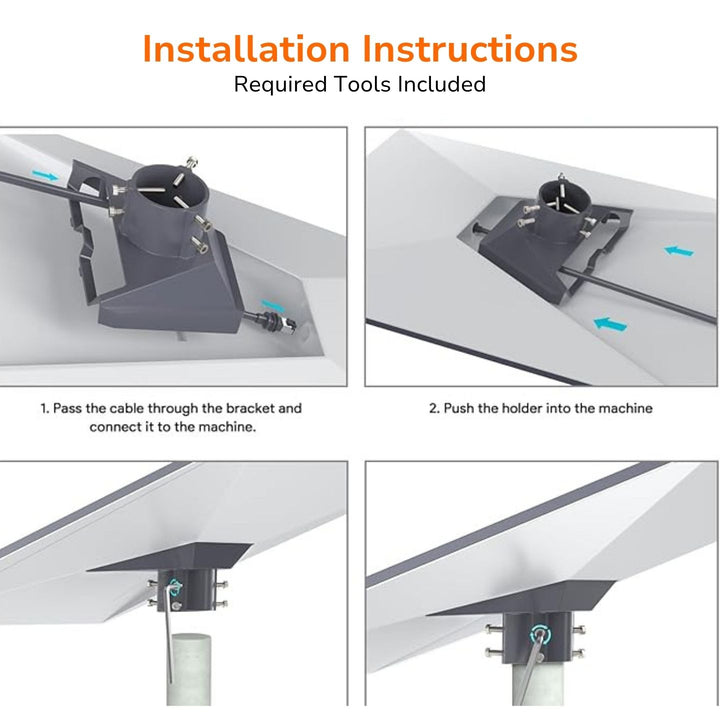 Installation Instructions
Required Tools Included

1. Pass the cable through the bracket and connect it to the machine.

2. Push the holder into the machine