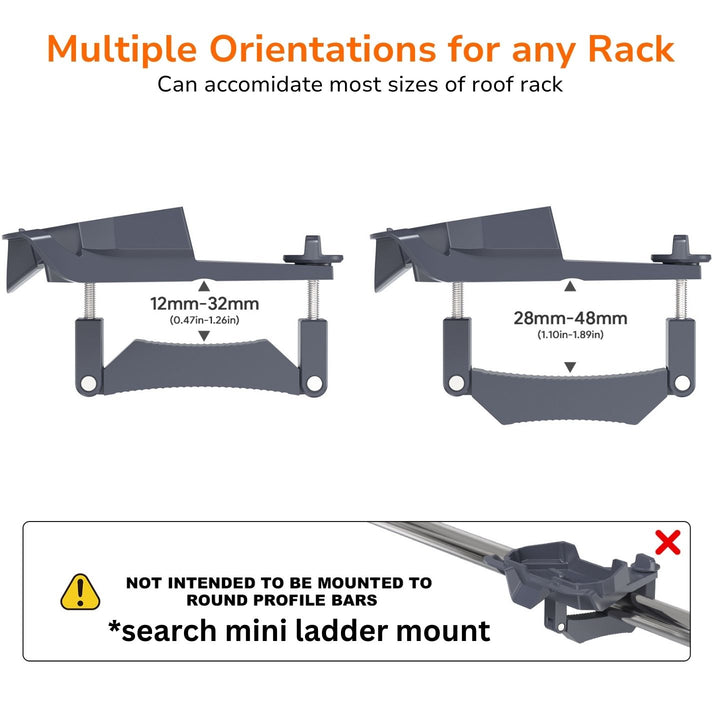 Multiple Orientations for any Rack
Can accomidate most sizes of roof rack

12mm-32mm
(0.47in-1.26in)

28mm-48mm
(1.10in-1.89in)

NOT INTENDED TO BE MOUNTED TO ROUND PROFILE BARS
*search mini ladder mount