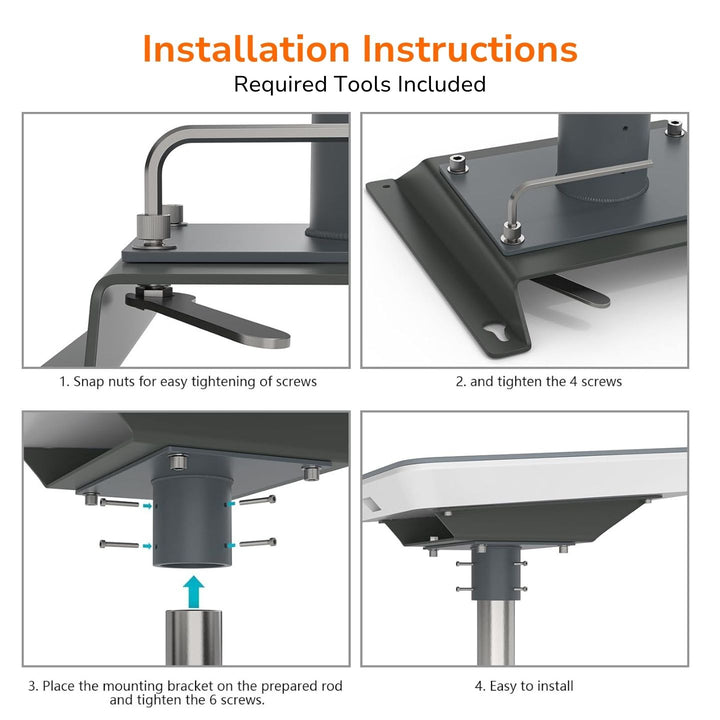 Installation Instructions
Required Tools Included

1. Snap nuts for easy tightening of screws

2. and tighten the 4 screws

3. Place the mounting bracket on the prepared rod and tighten the 6 screws.

4. Easy to install