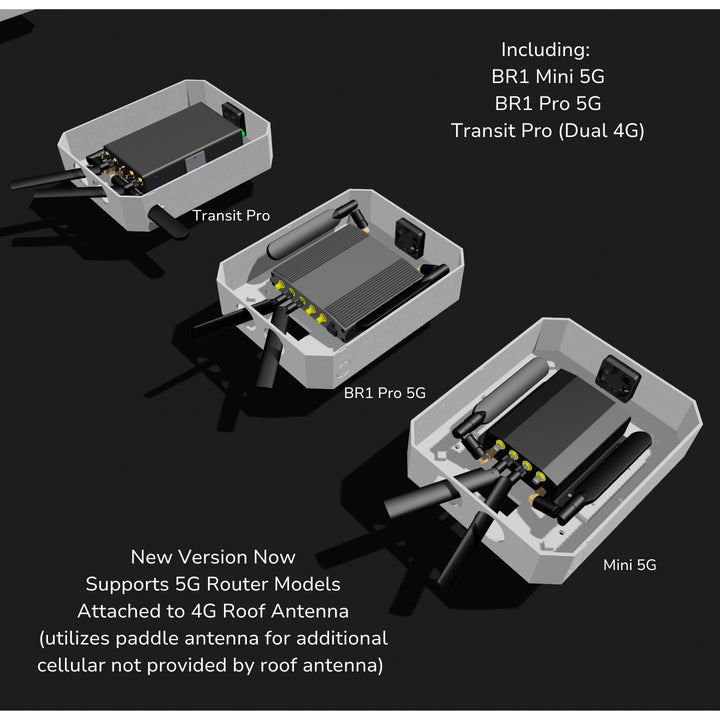 Including:
BR1 Mini 5G
BR1 Pro 5G
Transit Pro (Dual 4G)

Transit Pro

BR1 Pro 5G

Mini 5G

New Version Now
Supports 5G Router Models
Attached to 4G Roof Antenna
(utilizes paddle antenna for additional cellular not provided by roof antenna)