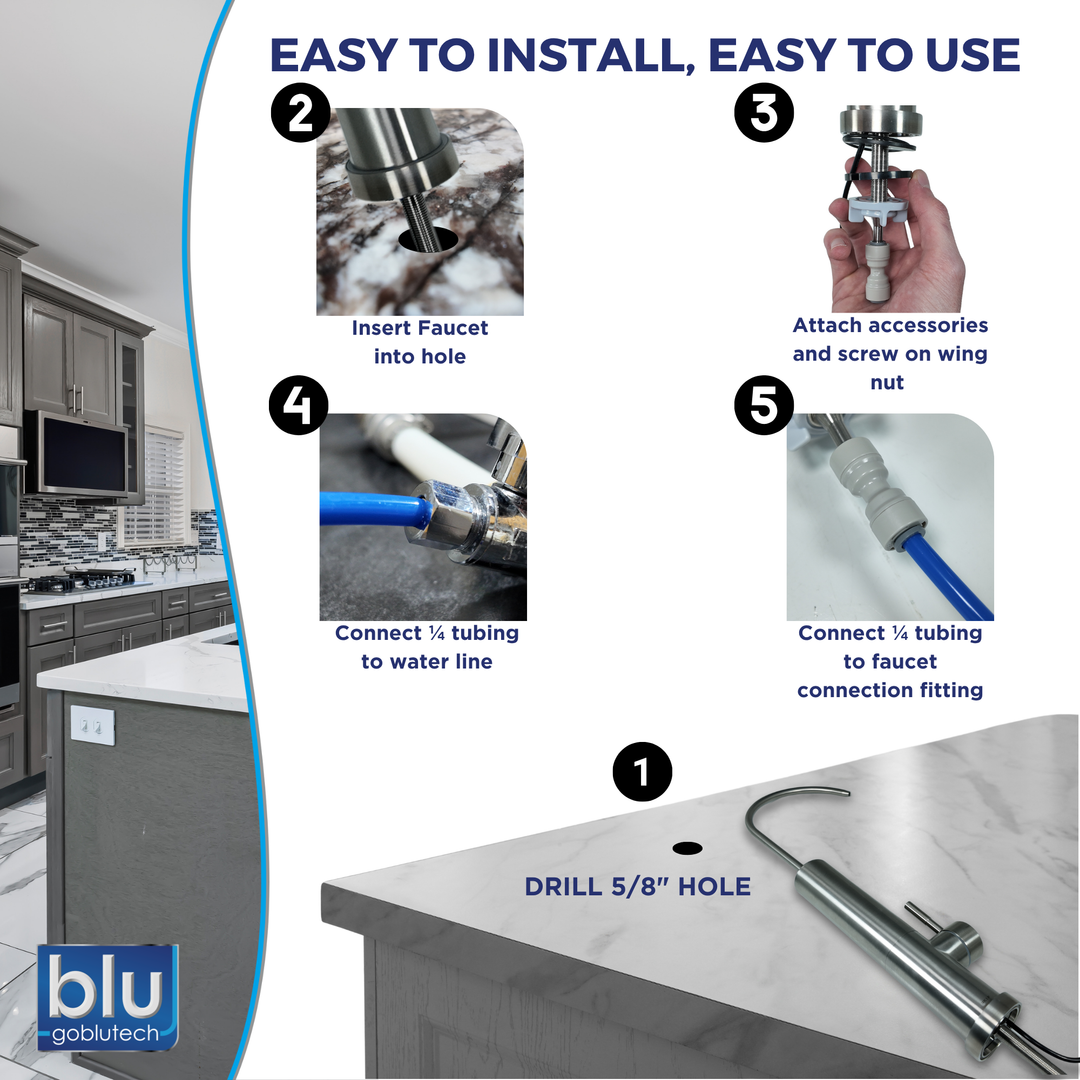 EASY TO INSTALL, EASY TO USE

2

Insert Faucet into hole

3

Attach accessories and screw on wing nut

4

Connect ¼ tubing to water line

5

Connect ¼ tubing to faucet connection fitting

1

DRILL 5/8" HOLE

blu
goblutech